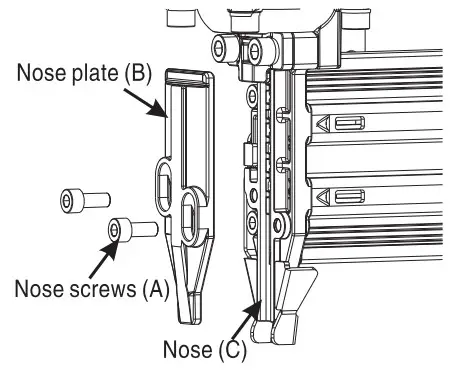 Nose plate (B)

Nose screws (A)

Nose (C)