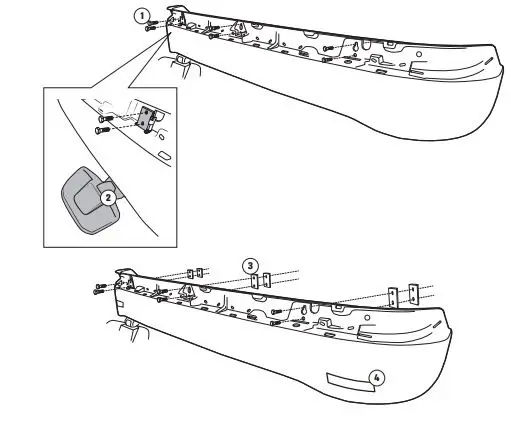 1

2

3

4