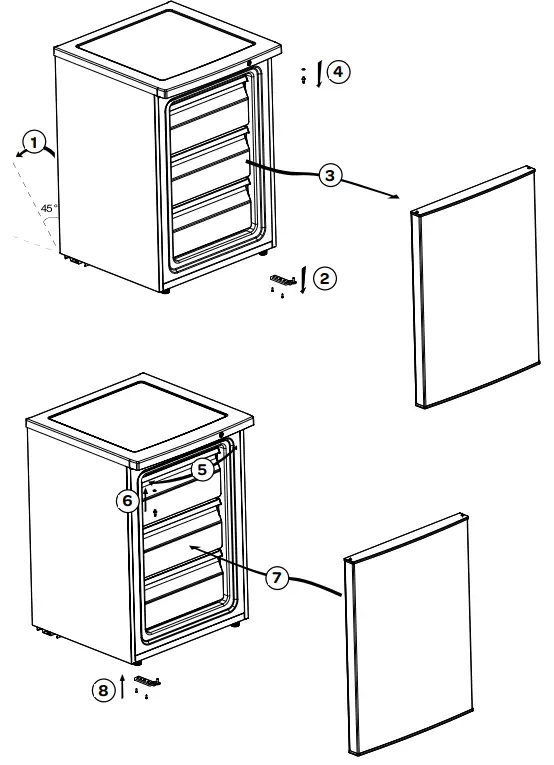 4
1
3
45°
2
5
6
7
8