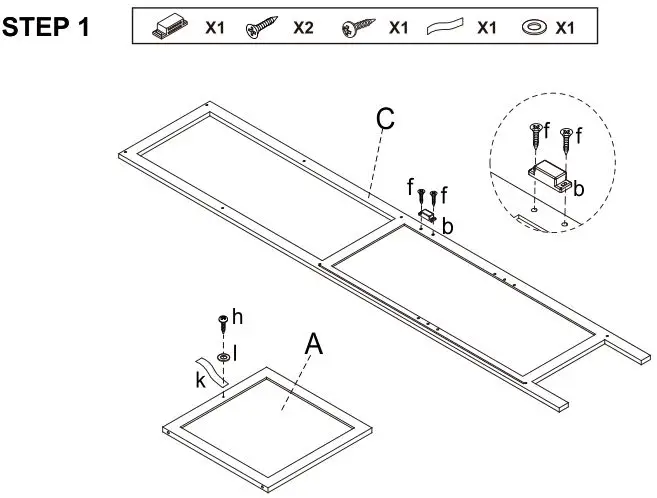 STEP 1

X1 X2 X1 X1 X1

C

f f

b

f f

b

h

l

k

A