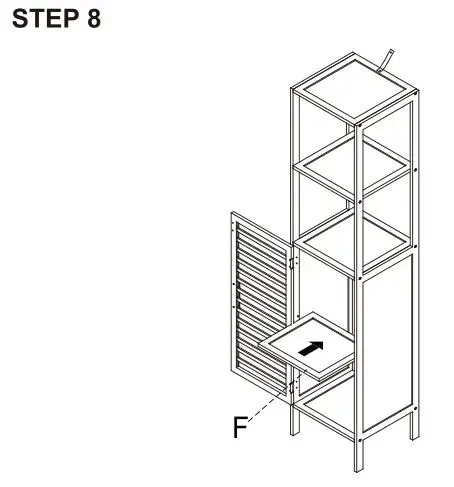 STEP 8

F