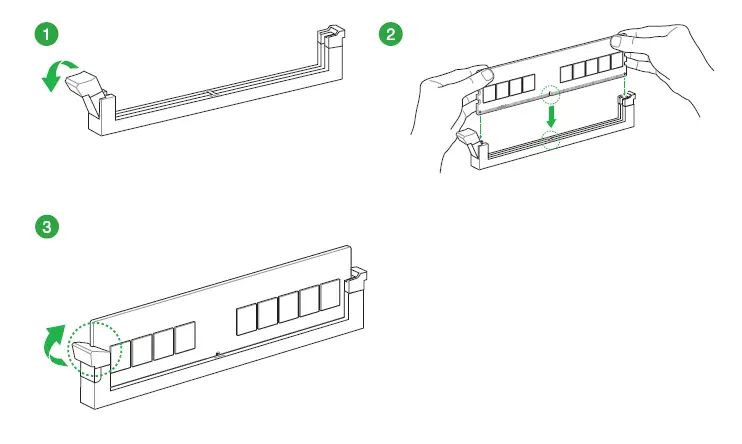 1

2

3