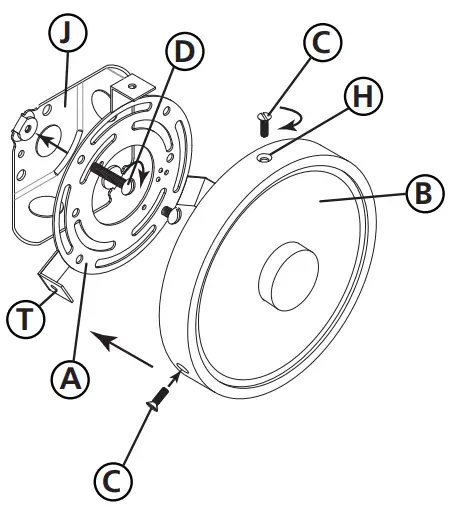 J
D
C
H
B
T
A
C