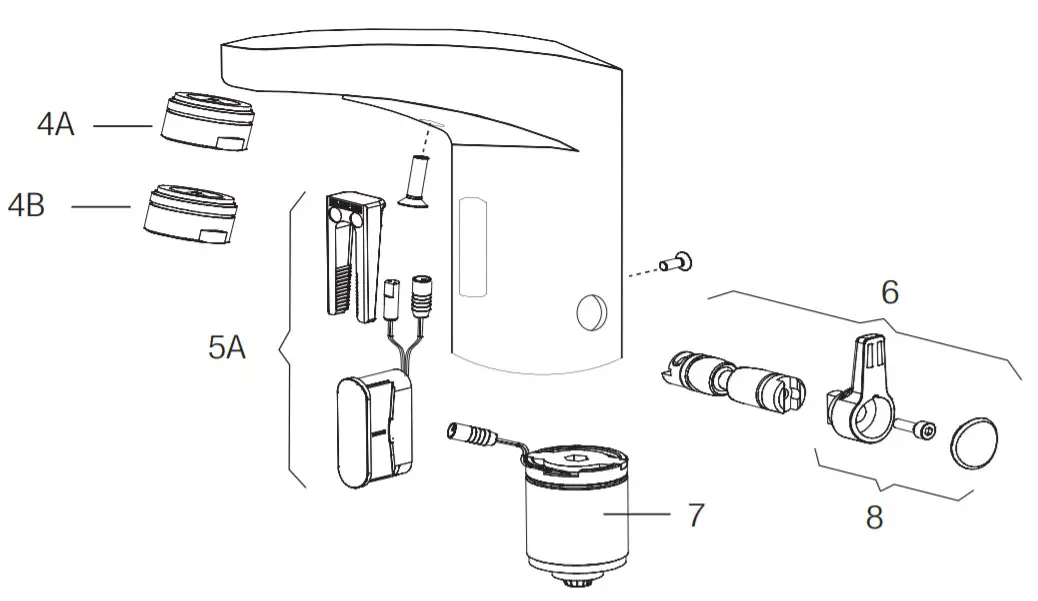 4A
4B
5A
6
7
8