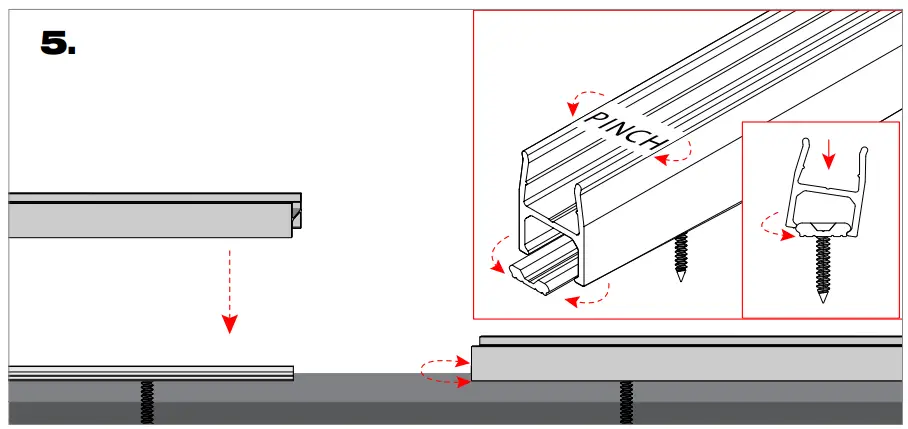 5.

PINCH