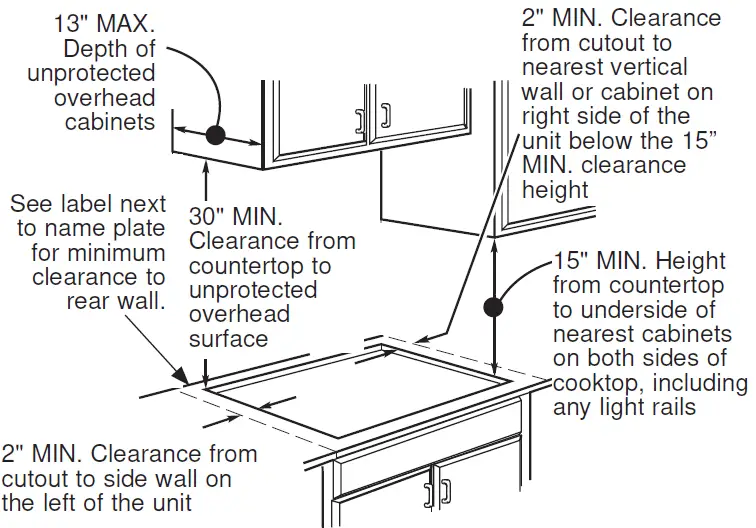 13" MAX. Depth of unprotected overhead cabinets

2" MIN. Clearance from cutout to nearest vertical wall or cabinet on right side of the unit below the 15” MIN. clearance height

See label next to name plate for minimum clearance to rear wall.

30" MIN. Clearance from countertop to unprotected overhead surface

15" MIN. Height from countertop to underside of nearest cabinets on both sides of cooktop, including any light rails

2" MIN. Clearance from cutout to side wall on the left of the unit