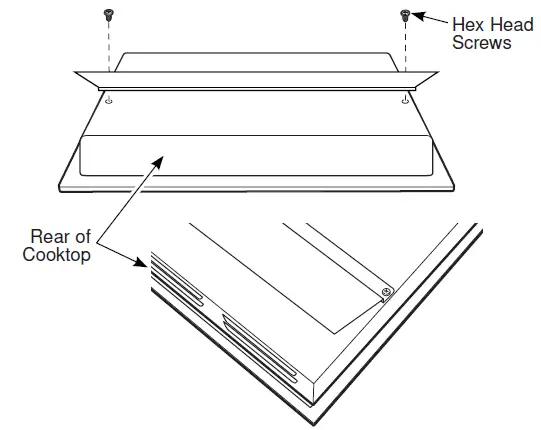 Hex Head Screws

Rear of Cooktop