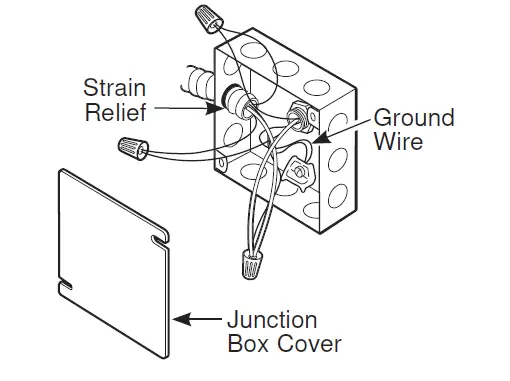 Strain Relief

Ground Wire

Junction Box Cover