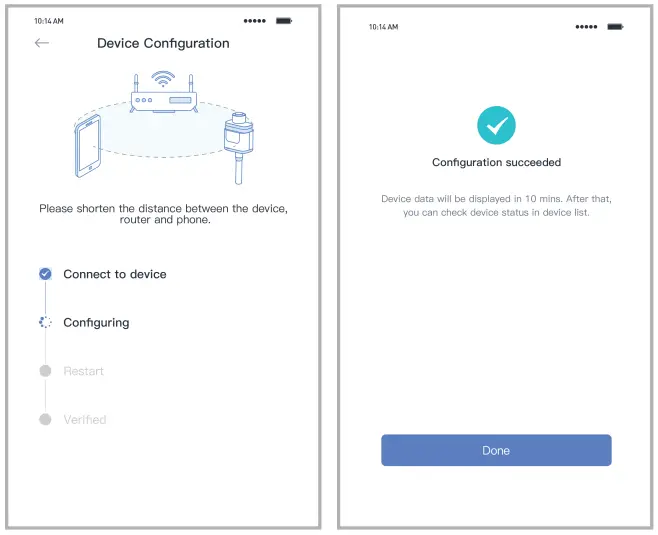 10:14 AM

Device Configuration

Please shorten the distance between the device, router and phone.

Connect to device

Configuring

Restart

Verified

10:14 AM

Configuration succeeded

Device data will be displayed in 10 mins. After that, you can check device status in device list.

Done