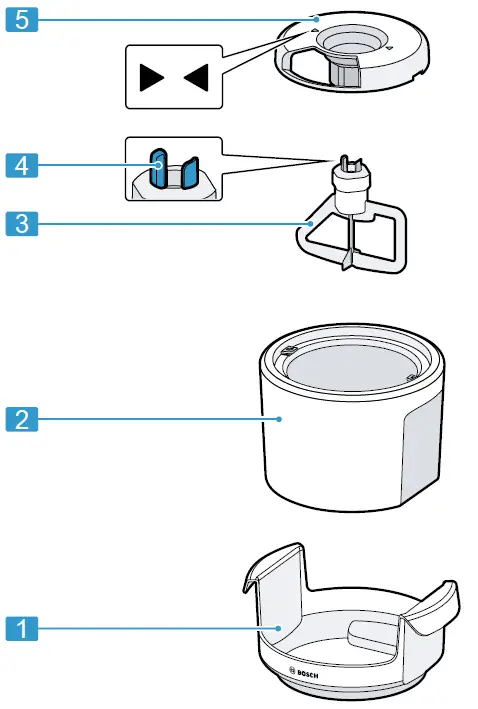 5

4

3

2

1

BOSCH