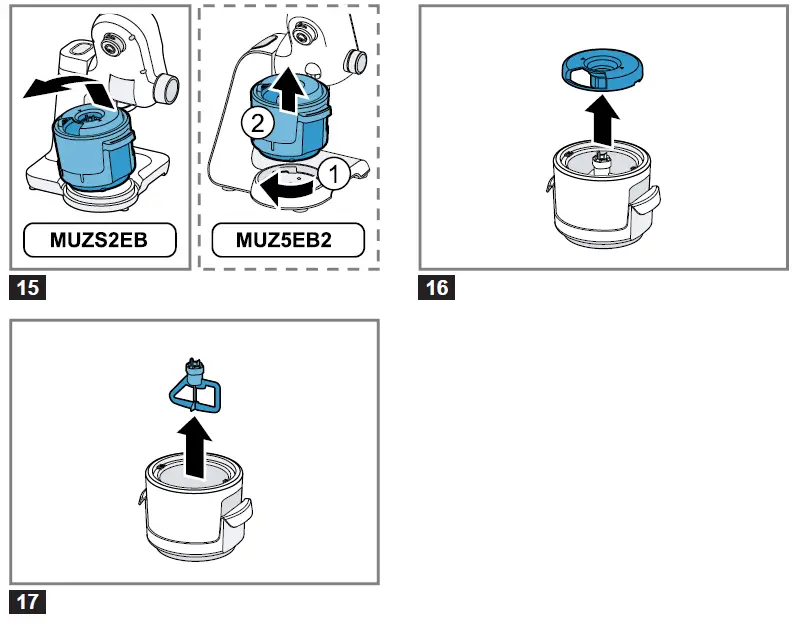 MUZS2EB

2

1

MUZ5EB2

15

16

17