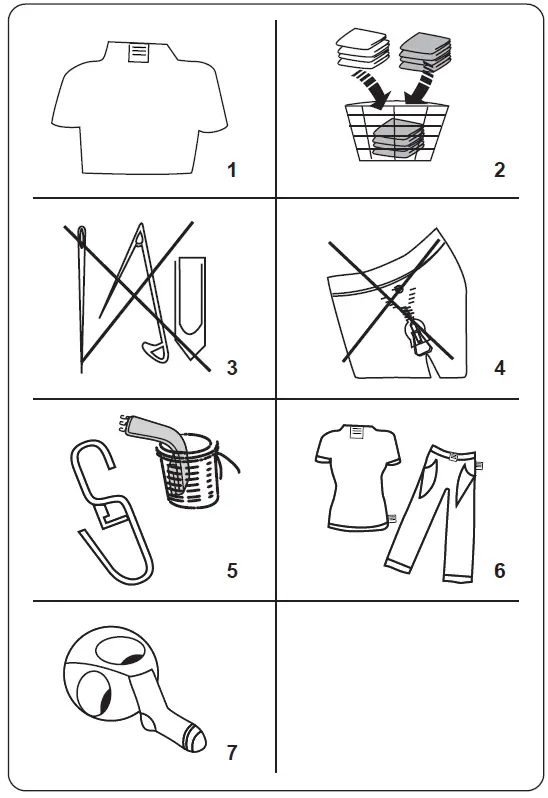 1

2

3

4

5

6

7