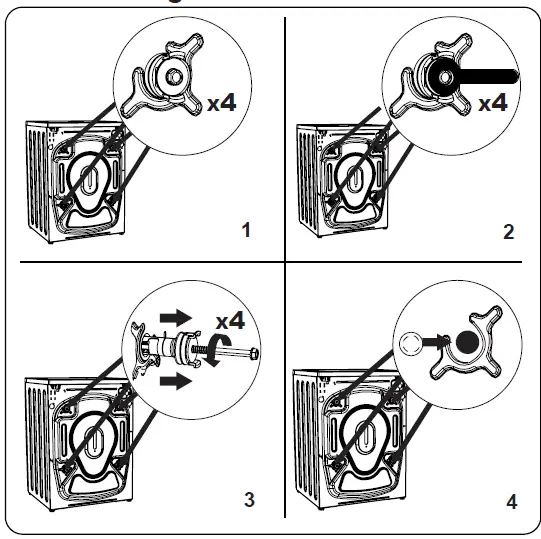 x4
1
x4
2
x4
3
4