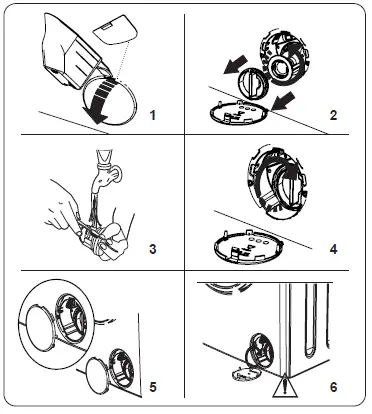 1
2
3
4
5
6