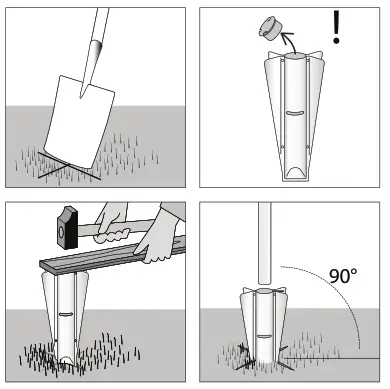 !

90°