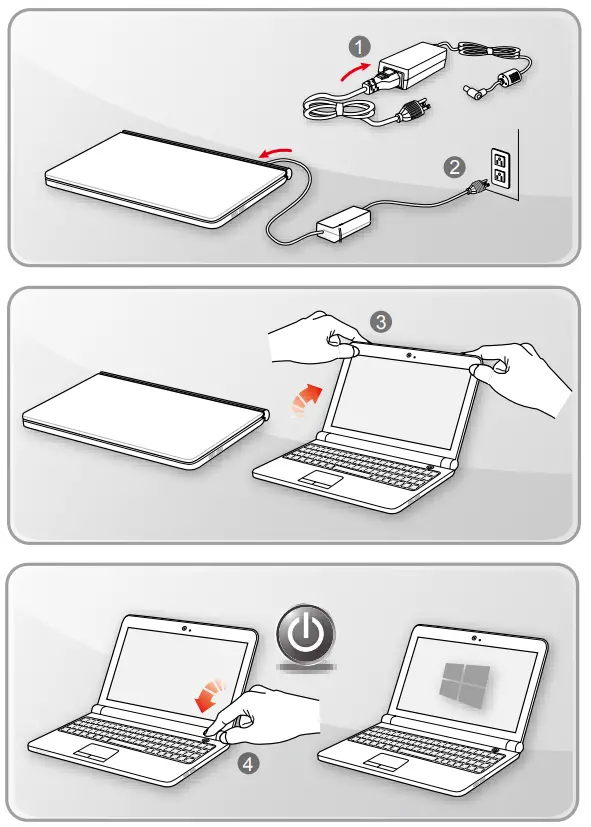 1

2

3

4