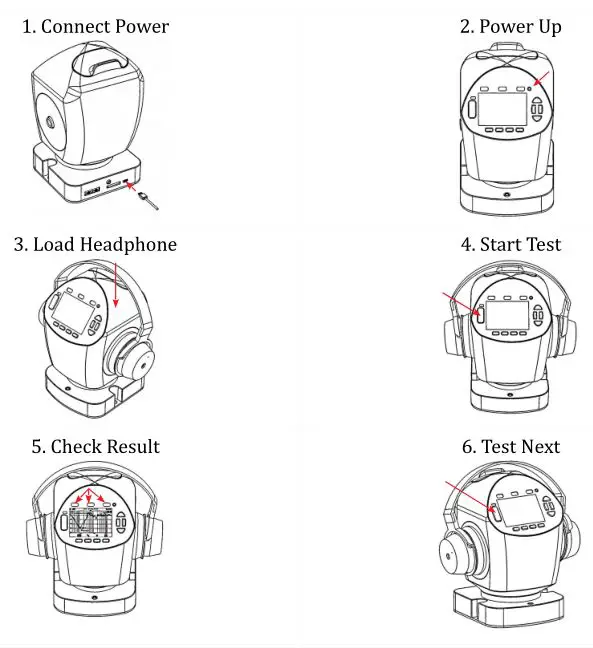 1. Connect Power

2. Power Up

3. Load Headphone

4. Start Test

5. Check Result

6. Test Next