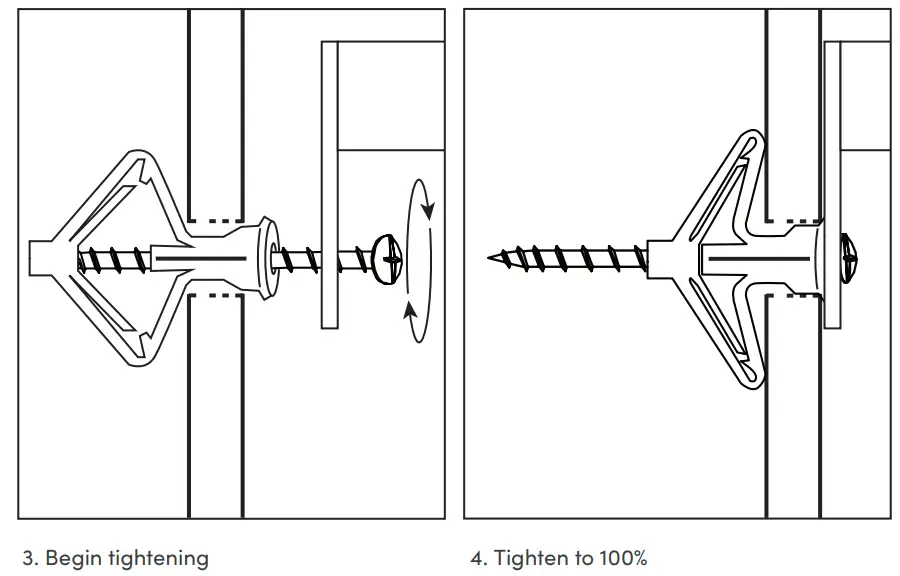 3. Begin tightening

4. Tighten to 100%