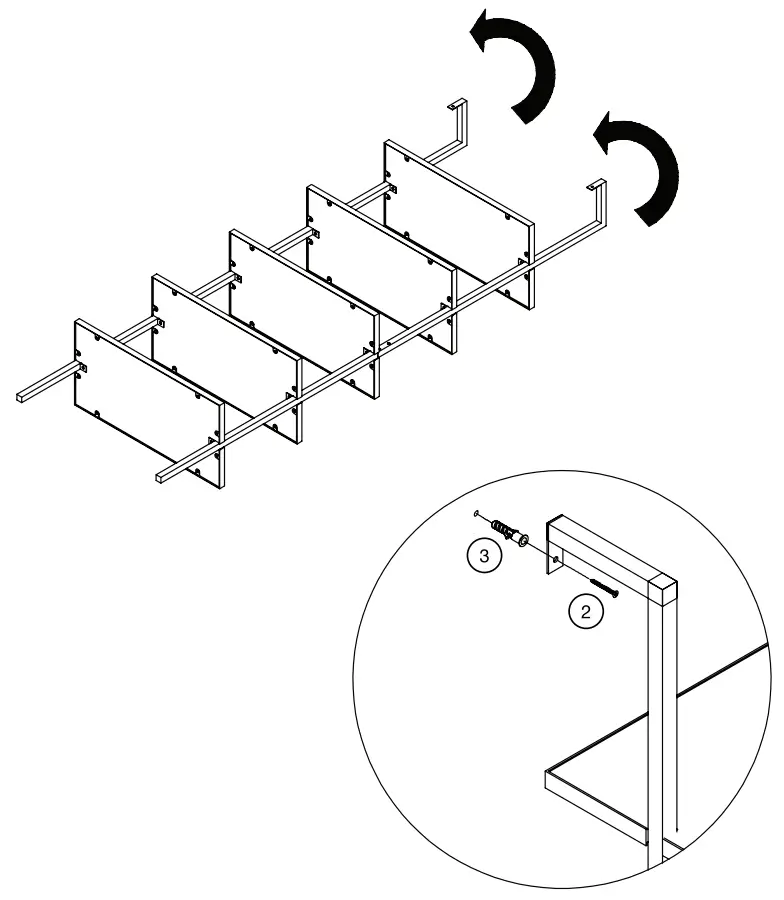 3

2