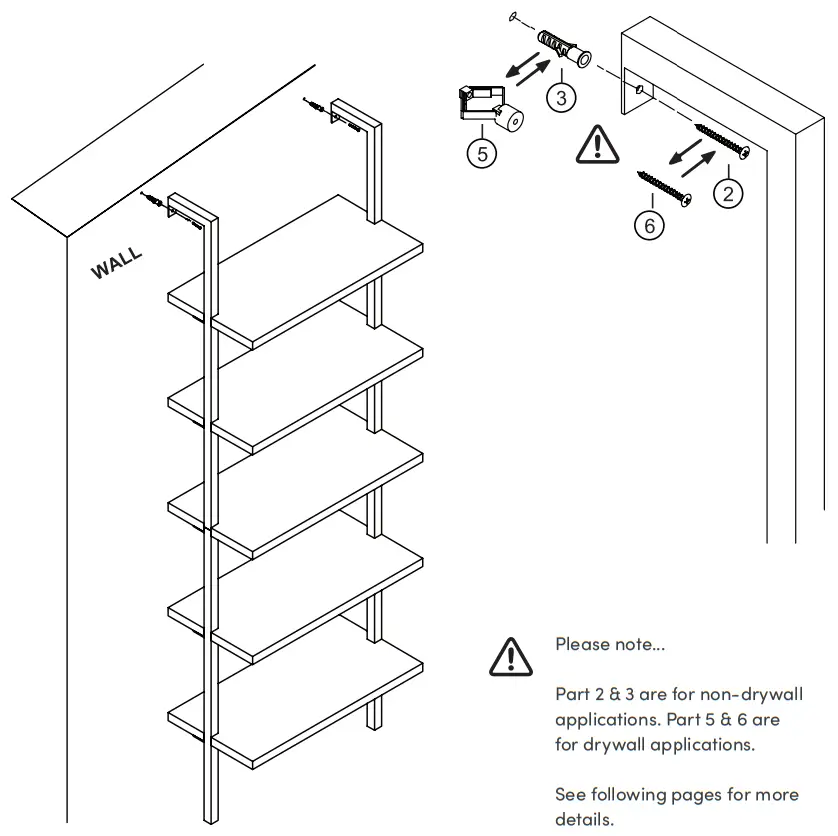 WALL

3

5

2

6

Please note...

Part 2 & 3 are for non-drywall applications. Part 5 & 6 are for drywall applications.

See following pages for more details.