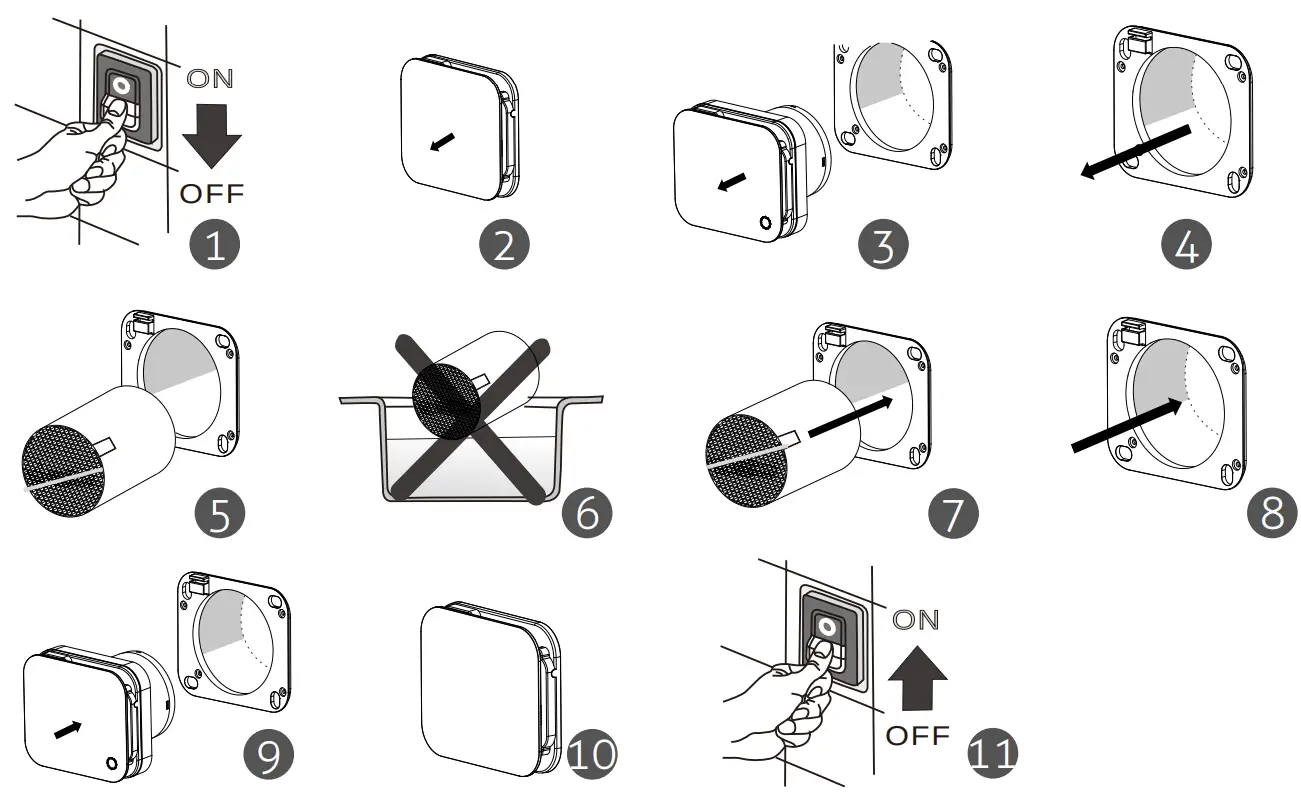 ON
OFF
1
2
3
4
5
6
7
8
9
10
ON
OFF
11