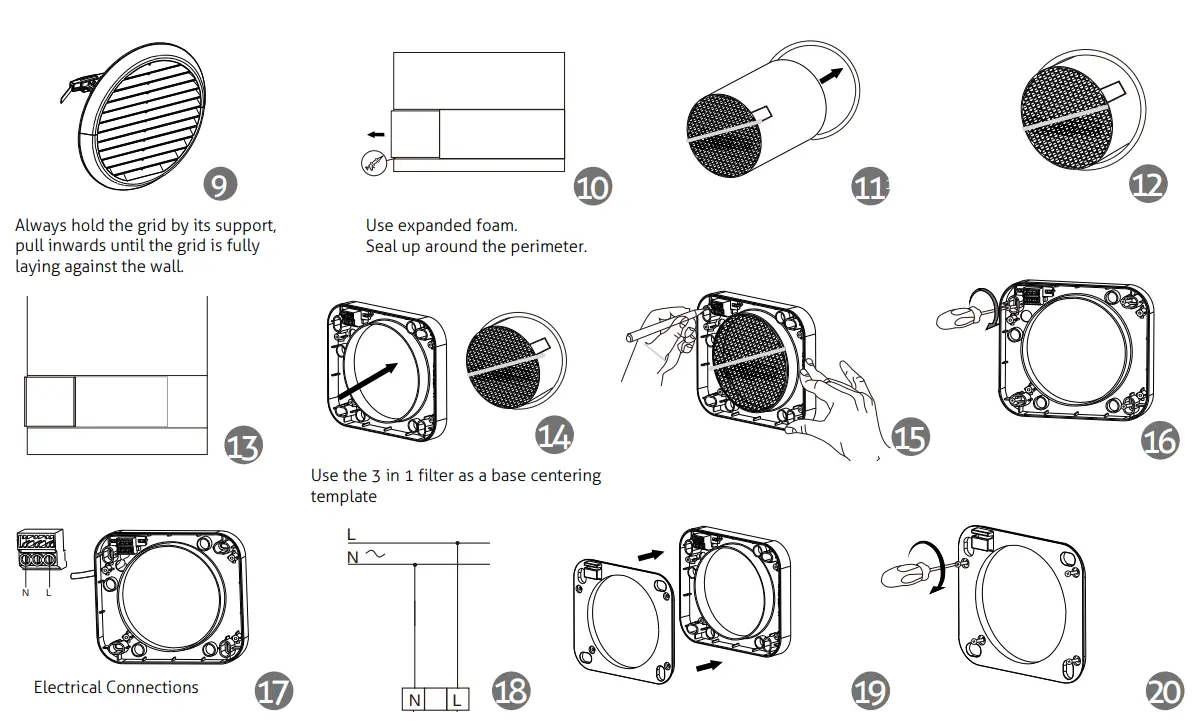 9

Always hold the grid by its support, pull inwards until the grid is fully laying against the wall.

10

Use expanded foam.
Seal up around the perimeter.

11

12

13

14

Use the 3 in 1 filter as a base centering template

15

16

N L

Electrical Connections

17

L
N ~

N L

18

19

20