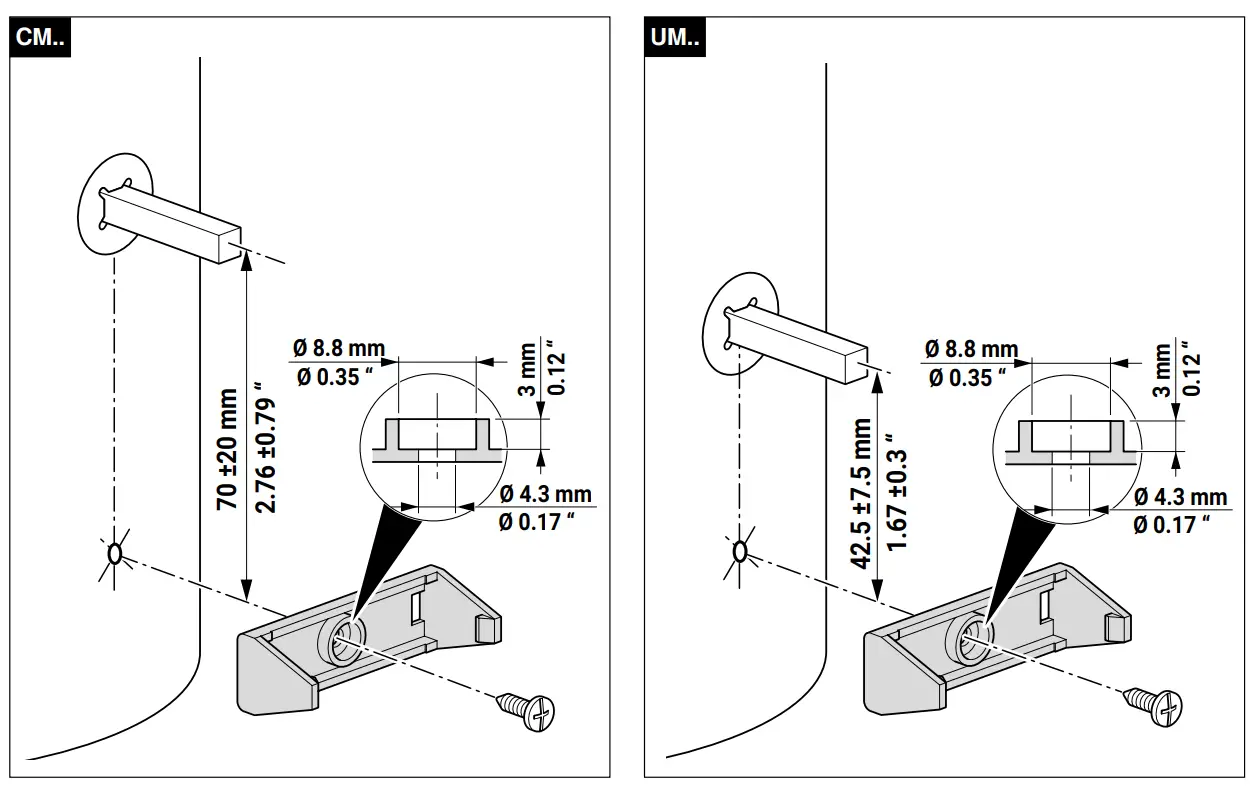 CM..

Ø 8.8 mm
Ø 0.35 "

3 mm
0.12 "

70 ±20 mm
2.76 ±0.79 "

Ø 4.3 mm
Ø 0.17 "

UM..

Ø 8.8 mm
Ø 0.35 "

3 mm
0.12 "

42.5 ±7.5 mm
1.67 ±0.3 "

Ø 4.3 mm
Ø 0.17 "