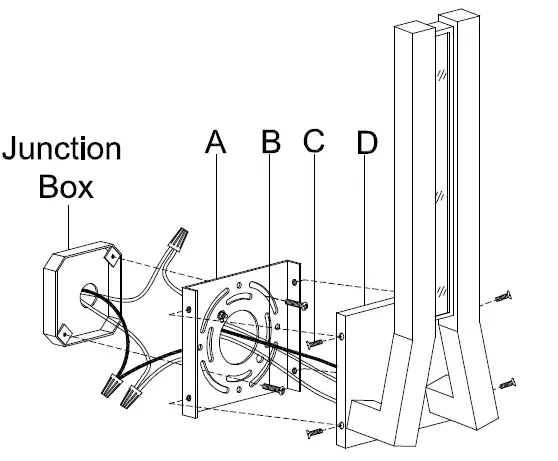 Junction Box

A

B

C

D