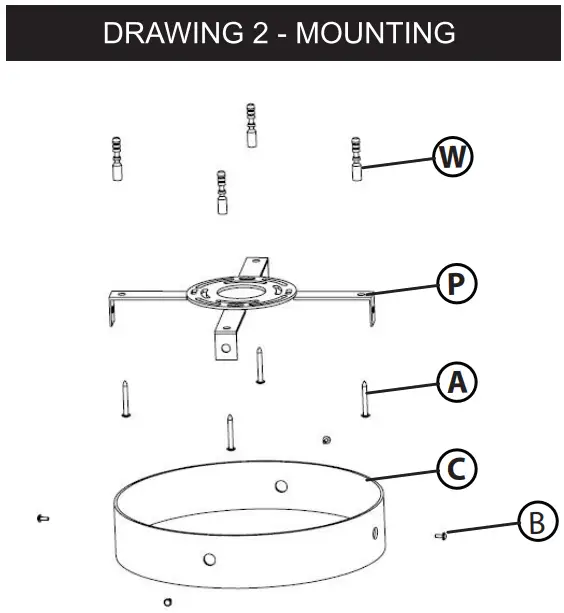 DRAWING 2 - MOUNTING

W

P

A

C

B