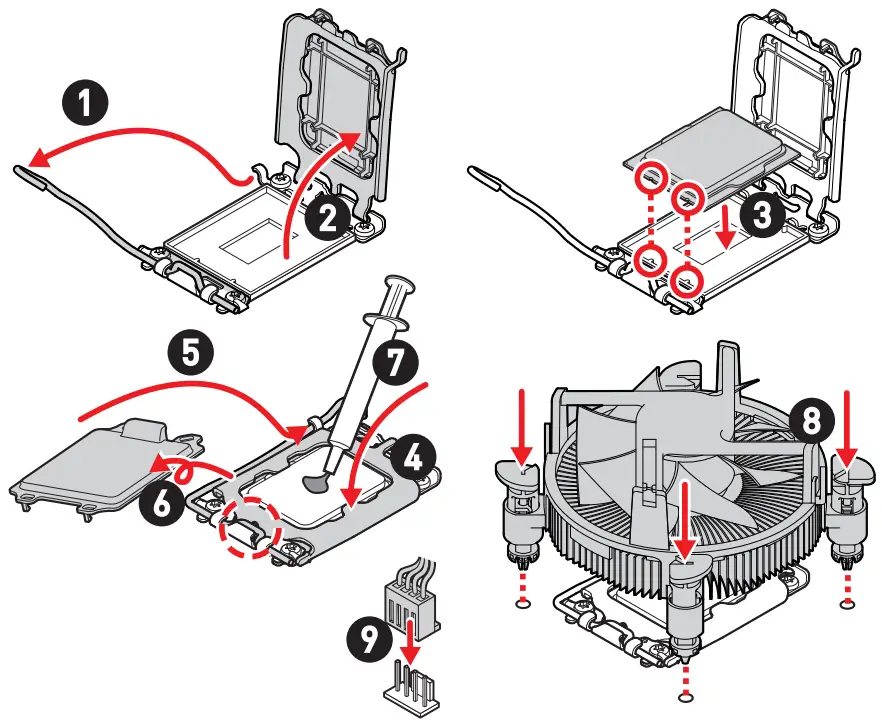 1
2
3
5
7
4
6
8
9