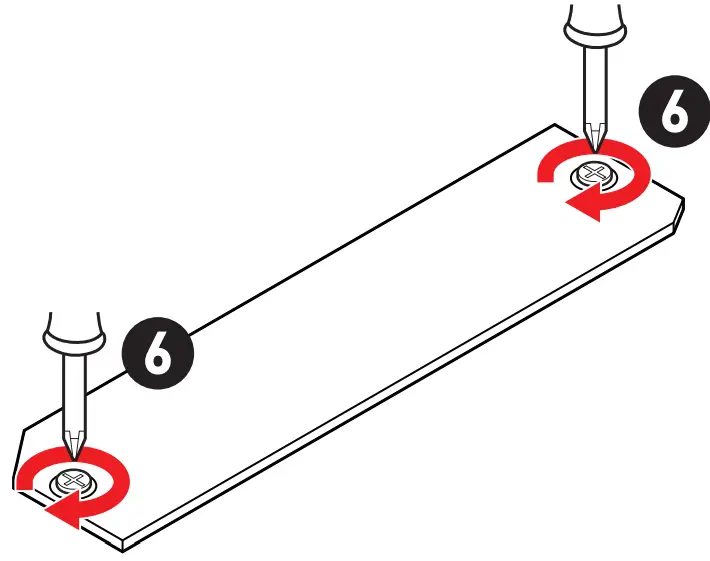 6

6