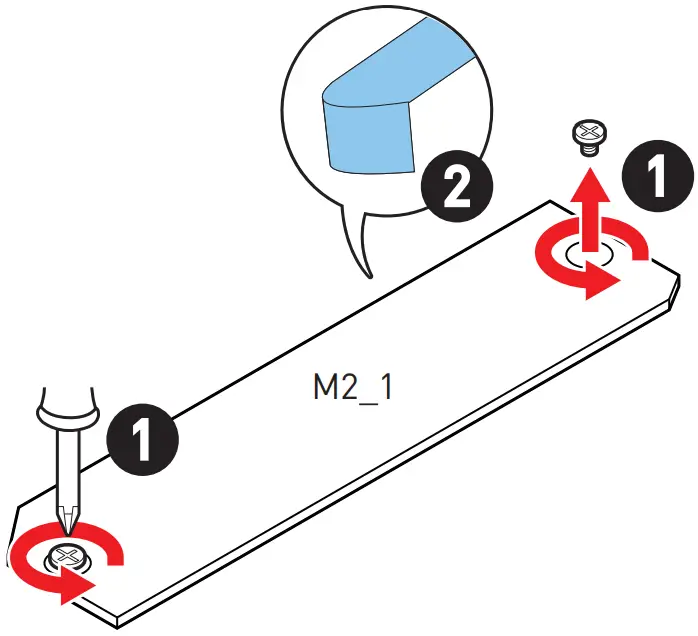 2
1
M2_1
1