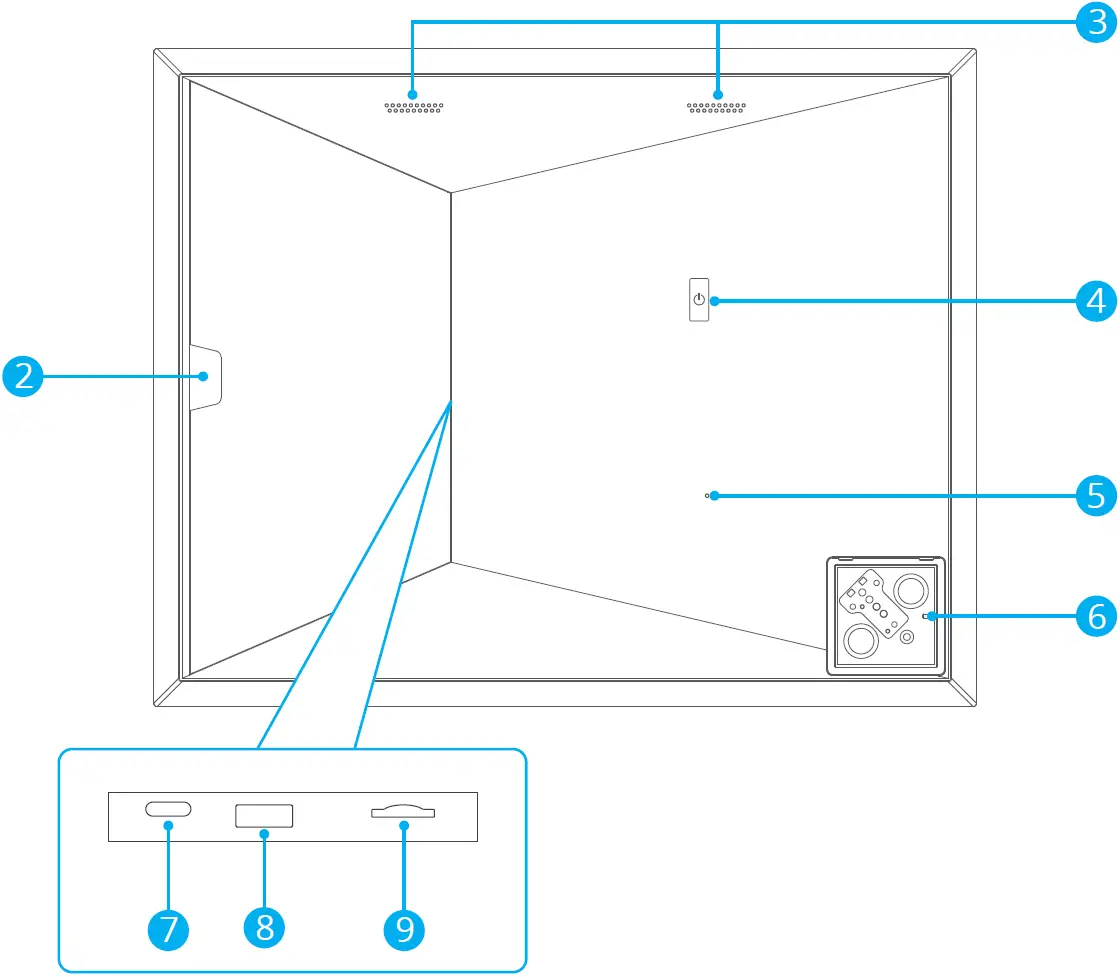 3
4
2
5
6
7
8
9