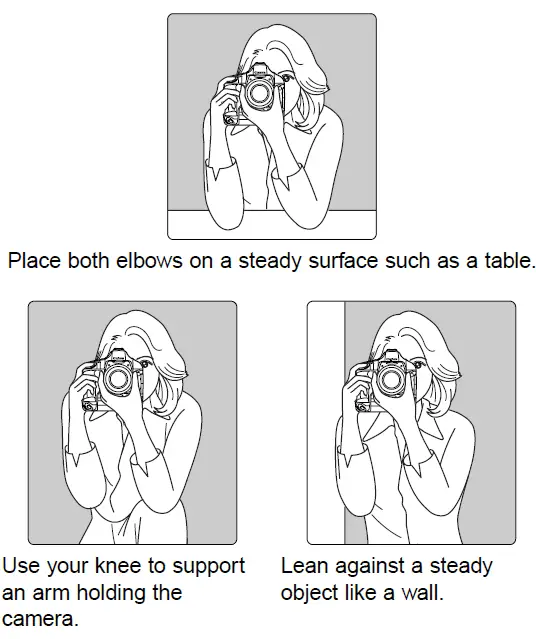 Place both elbows on a steady surface such as a table.

Use your knee to support an arm holding the camera.

Lean against a steady object like a wall.