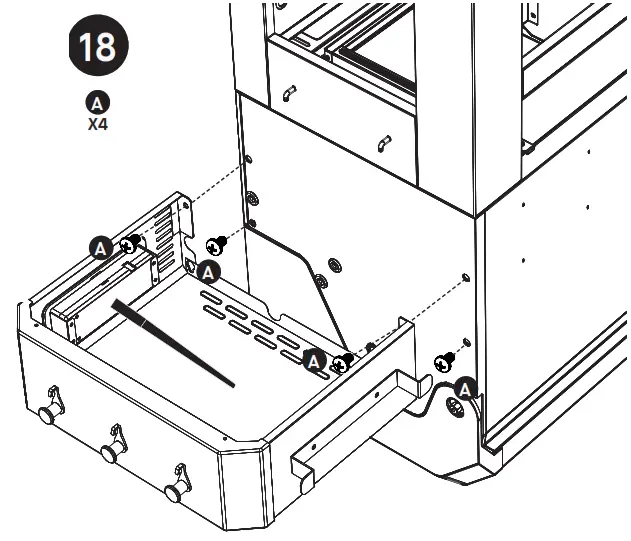 18

A
X4

A

A

A

A