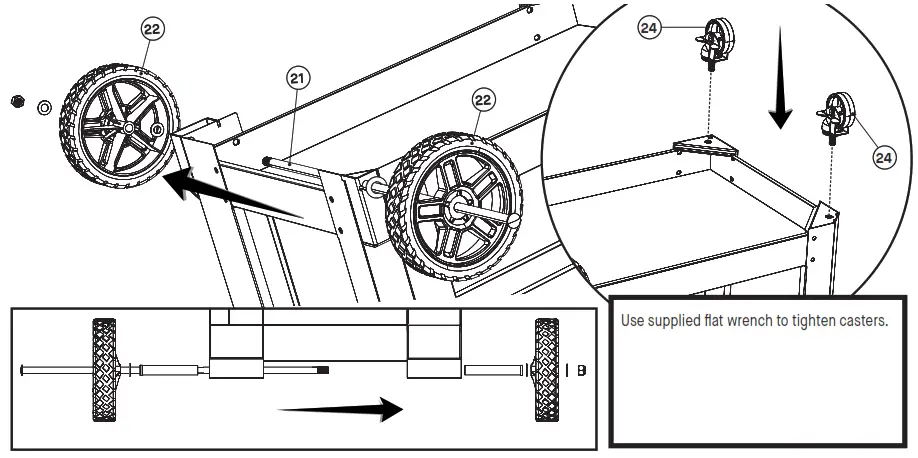 22
21
22
24
24
Use supplied flat wrench to tighten casters.