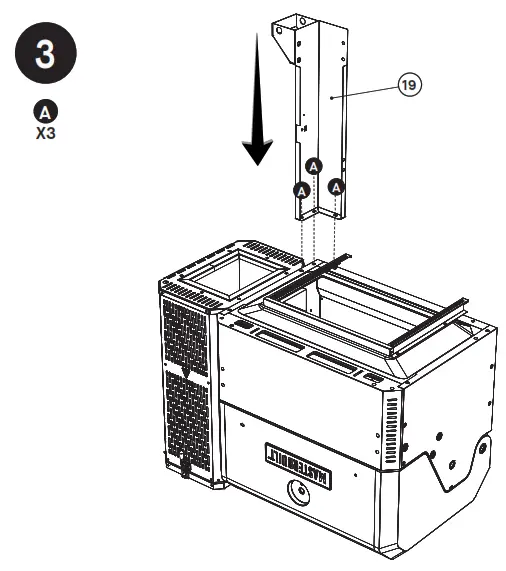 3

A
X3

19

A

A

A

MASTERBUILT