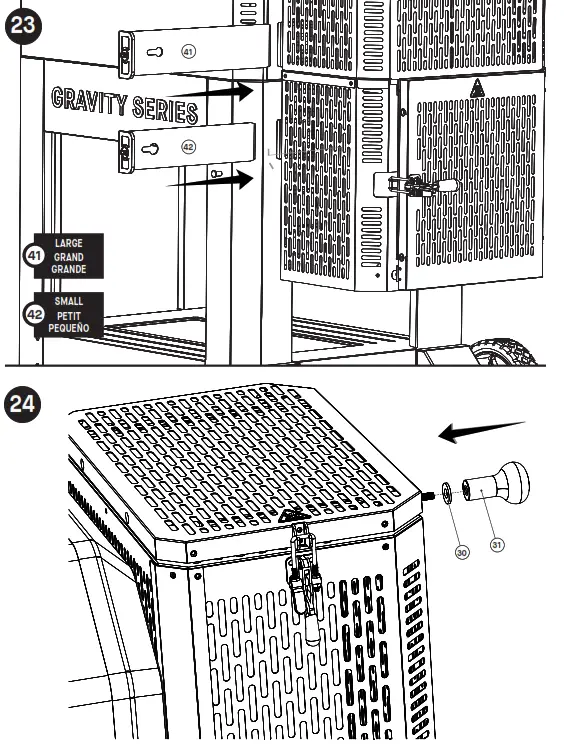 23

41

GRAVITY SERIES

42

41 LARGE GRAND GRANDE

42 SMALL PETIT PEQUEÑO

24

30

31