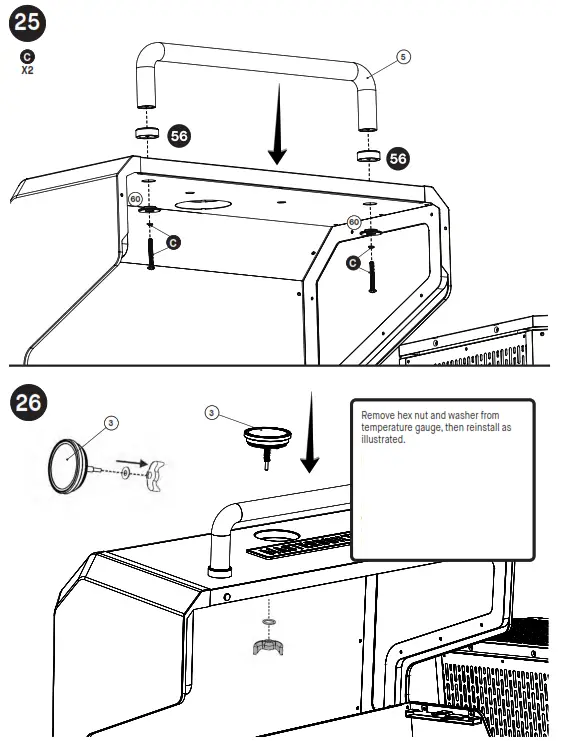 25

C
X2

5

56

56

60

60

C

C

26

3

3

Remove hex nut and washer from temperature gauge, then reinstall as illustrated.