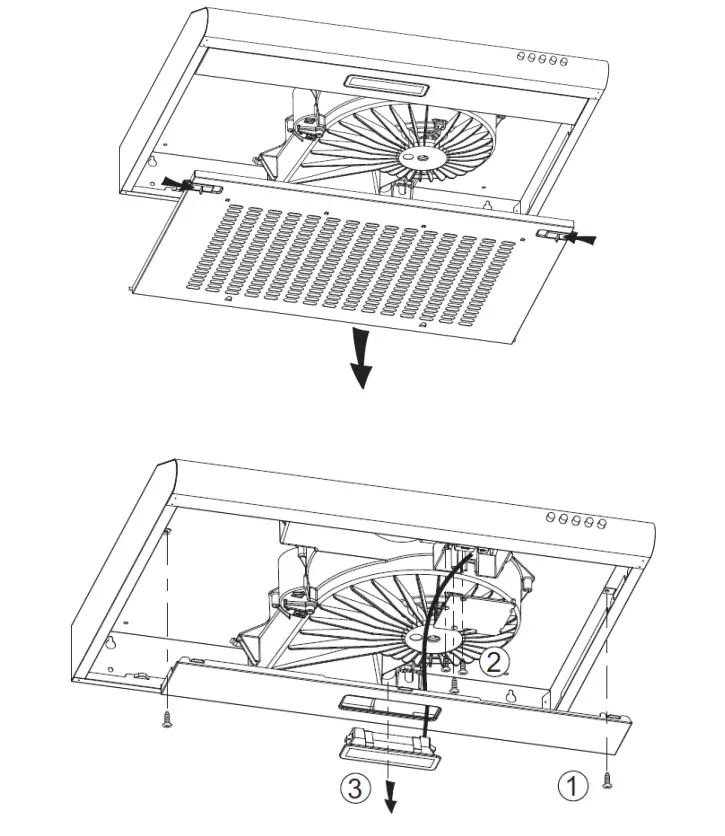 2
3
1