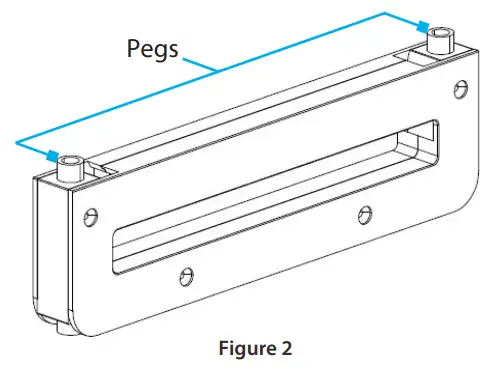 Pegs

Figure 2