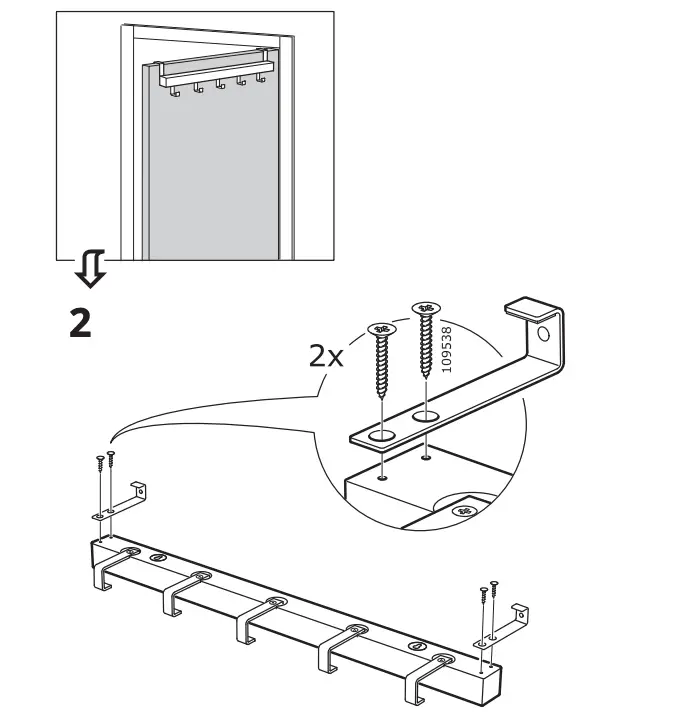 2

2x

109538