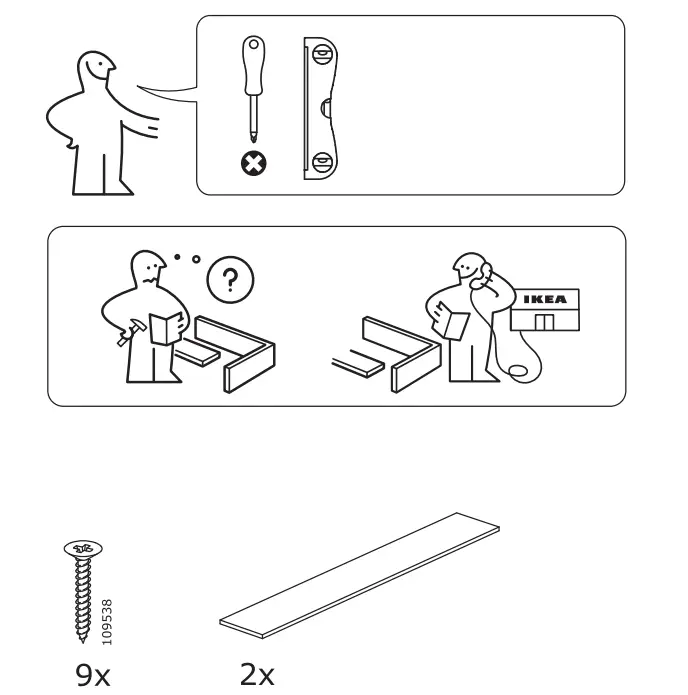 ?

IKEA

109538

9x

2x