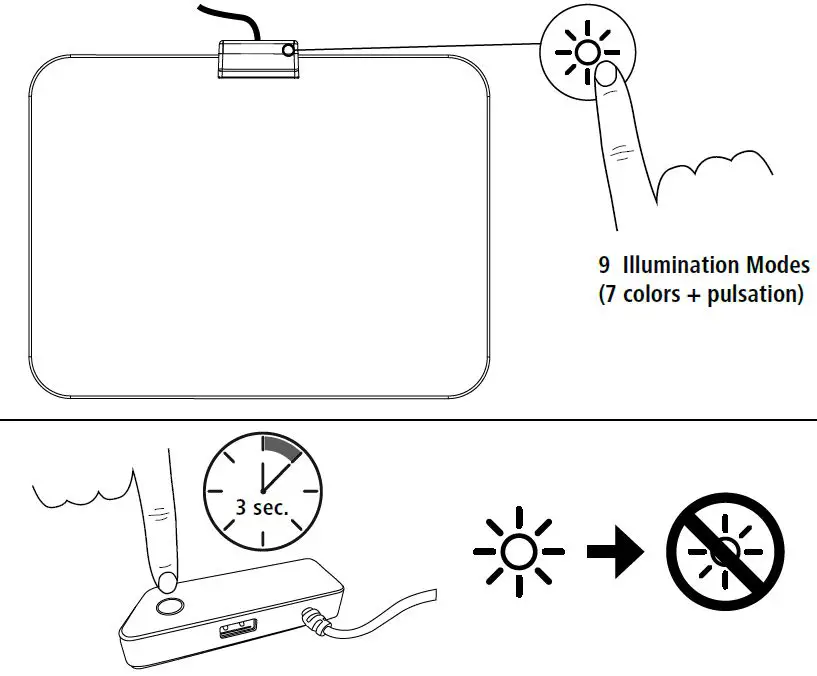 9 Illumination Modes
(7 colors + pulsation)

3 sec.