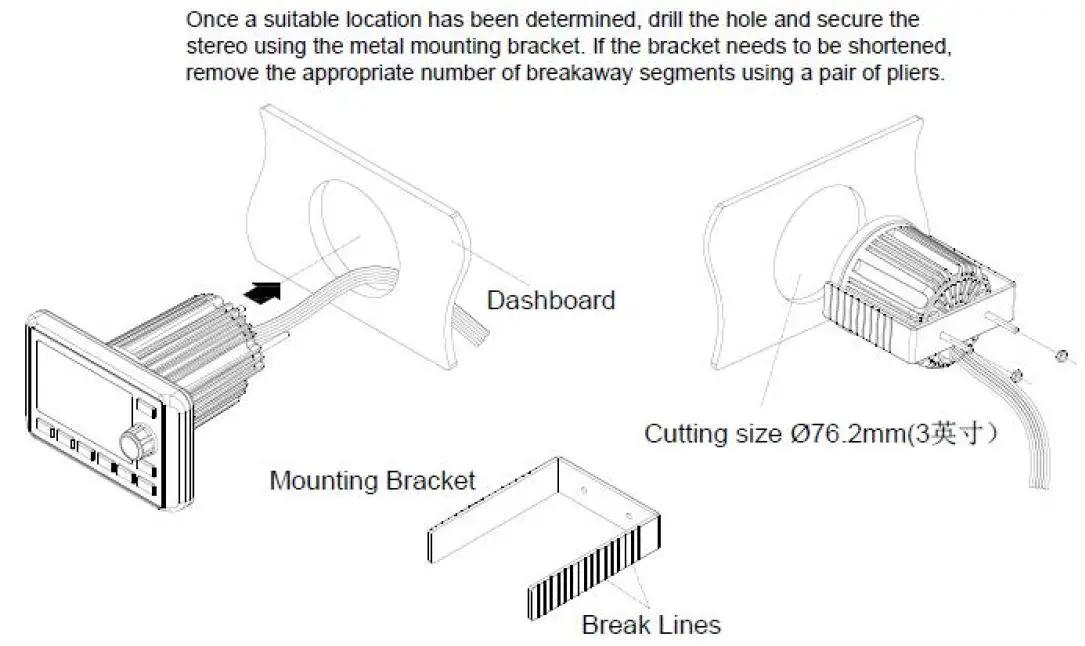 Once a suitable location has been determined, drill the hole and secure the stereo using the metal mounting bracket. If the bracket needs to be shortened, remove the appropriate number of breakaway segments using a pair of pliers.

Dashboard

Cutting size Ø76.2mm(3英寸)

Mounting Bracket

Break Lines