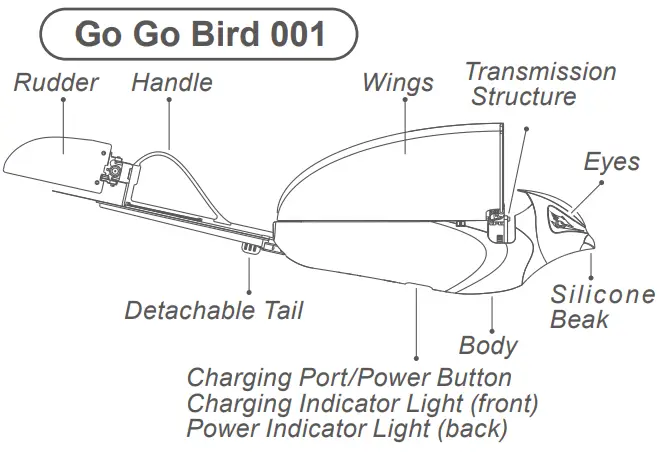 Go Go Bird 001

Rudder

Handle

Wings

Transmission Structure

Eyes

Silicone Beak

Detachable Tail

Body

Charging Port/Power Button
Charging Indicator Light (front)
Power Indicator Light (back)