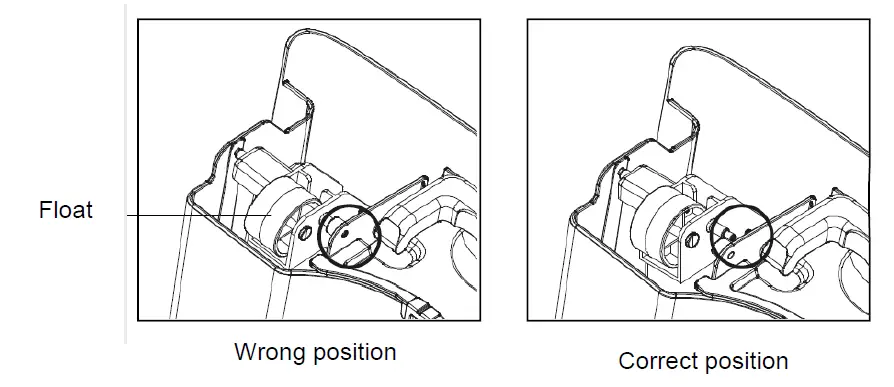 Float

Wrong position

Correct position