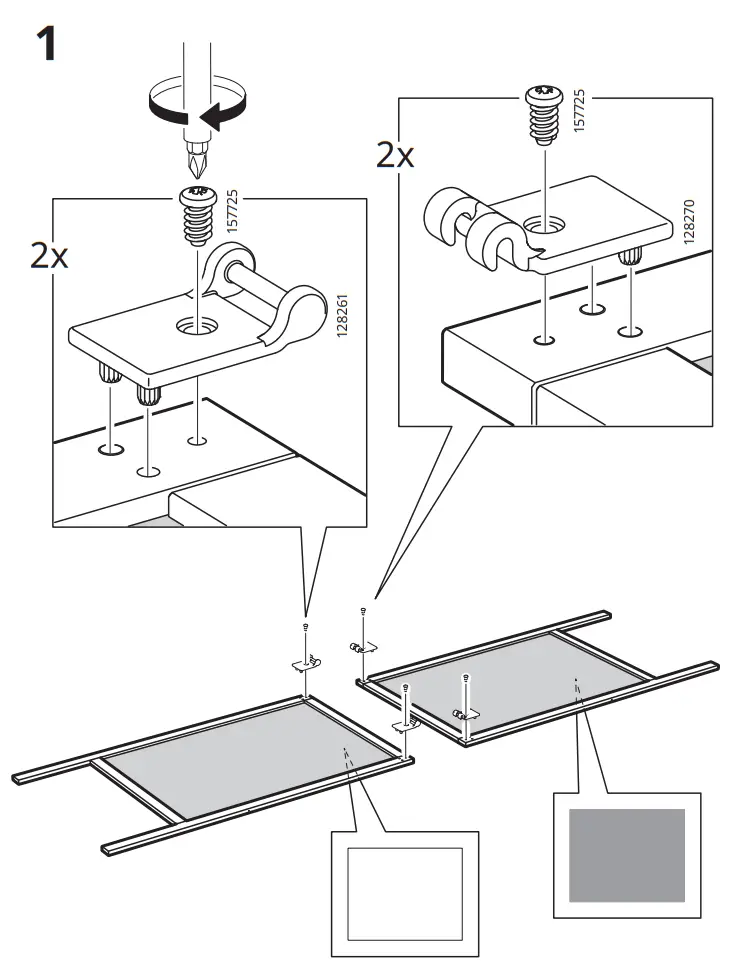 1

2x

157725

128261

2x

157725

128270