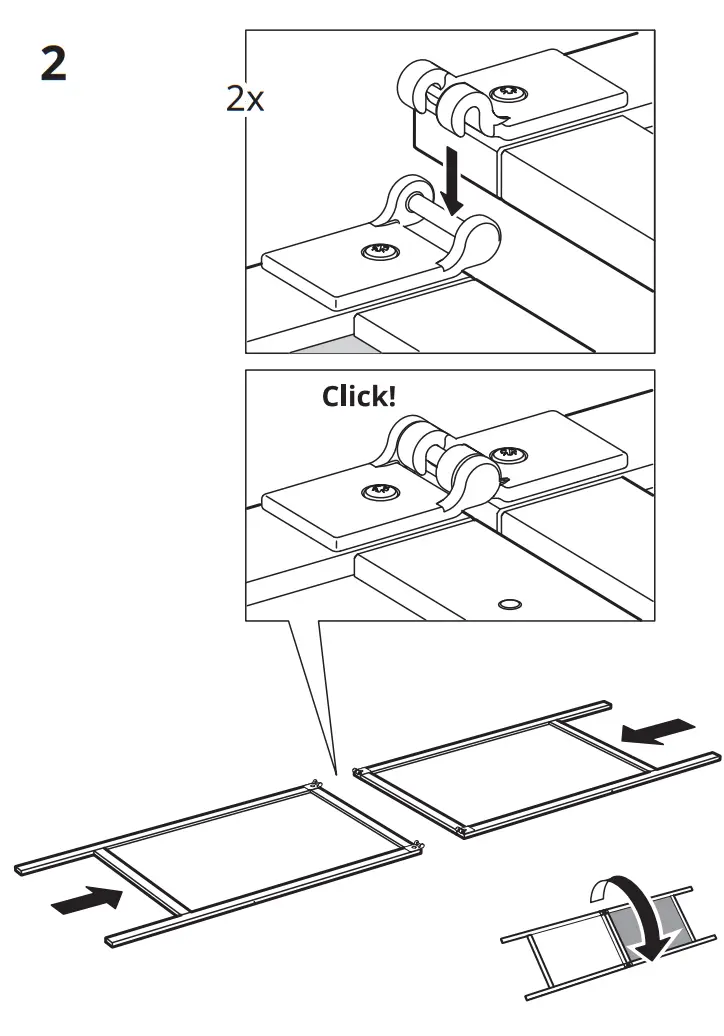 2

2x

Click!