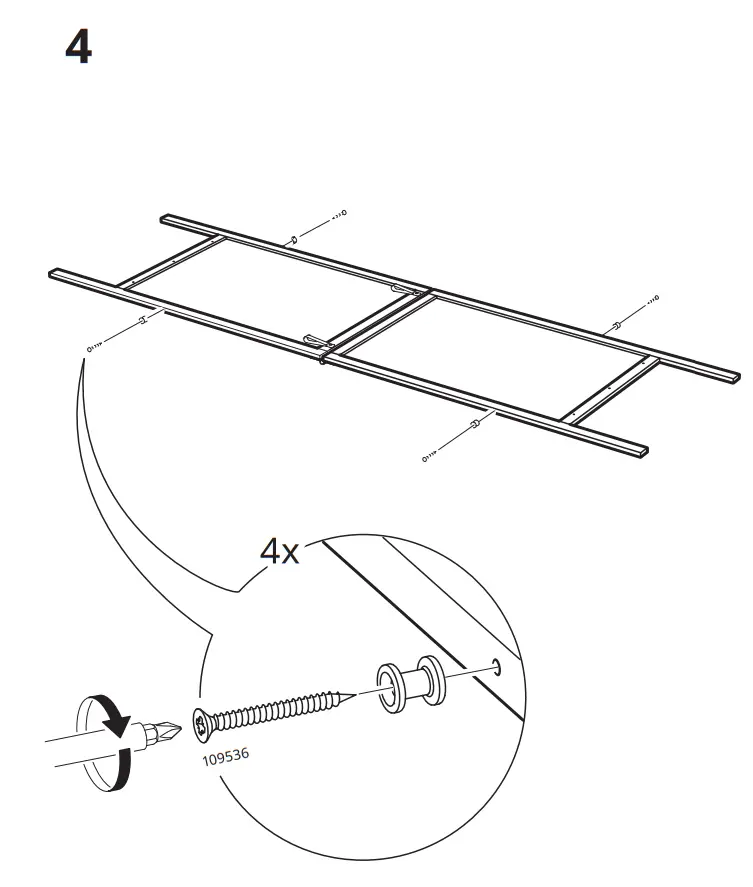 4

4x

109536